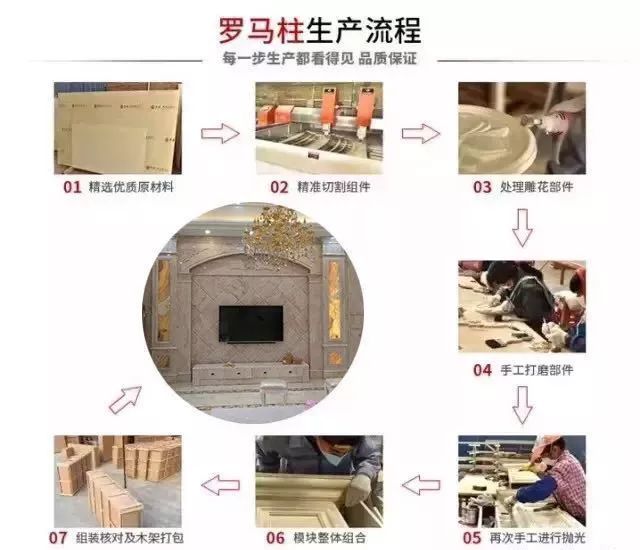 罗马柱生产流程

每一步生产都看得见 品质保证

01 精选优质原材料

02 精准切割组件

03 处理雕花部件

04 手工打磨部件

05 再次手工进行抛光

06 模块整体组合

07 组装核对及木架打包