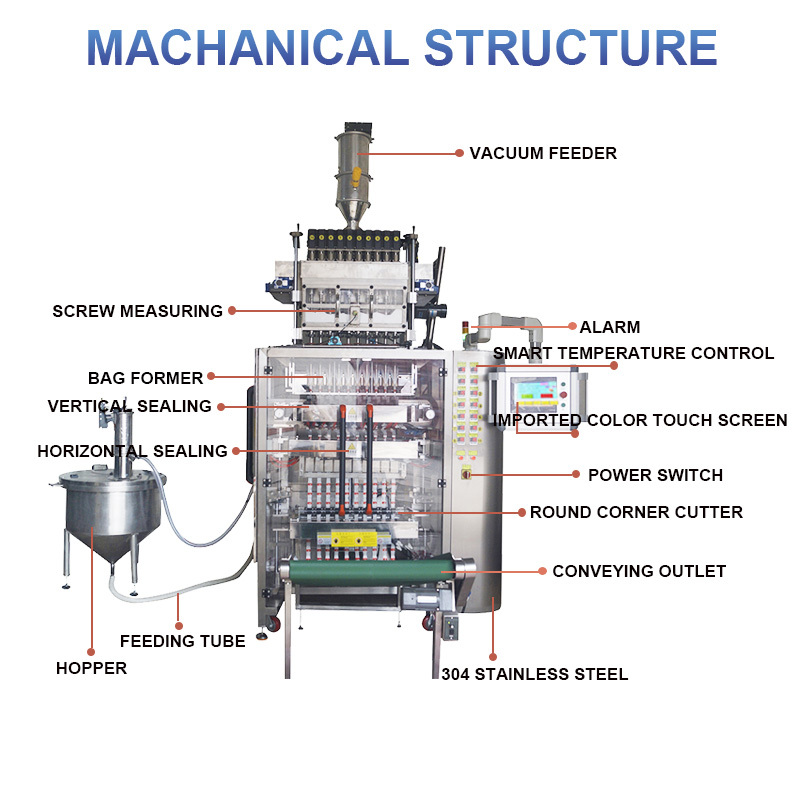 MACHANICAL STRUCTURE

VACUUM FEEDER

SCREW MEASURING

ALARM

SMART TEMPERATURE CONTROL

BAG FORMER

VERTICAL SEALING

IMPORTED COLOR TOUCH SCREEN

HORIZONTAL SEALING

POWER SWITCH

ROUND CORNER CUTTER

CONVEYING OUTLET

FEEDING TUBE

HOPPER

304 STAINLESS STEEL