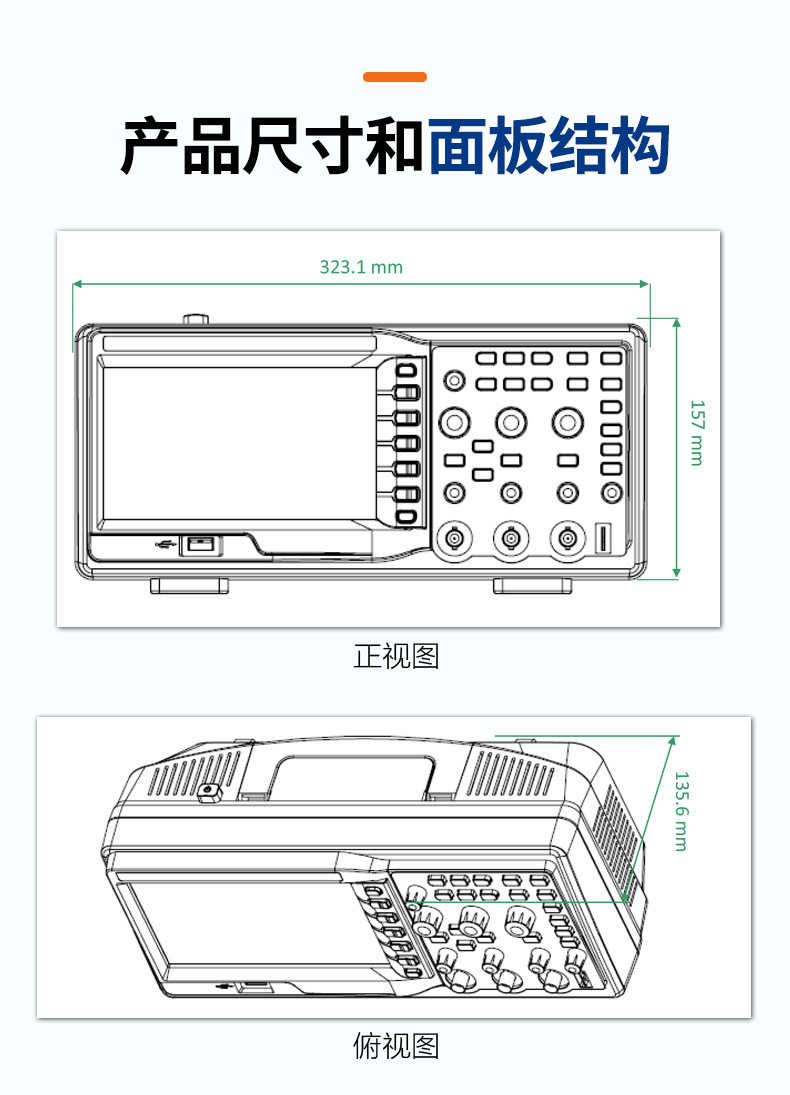 产品尺寸和面板结构

323.1 mm

157 mm

正视图

135.6 mm

俯视图