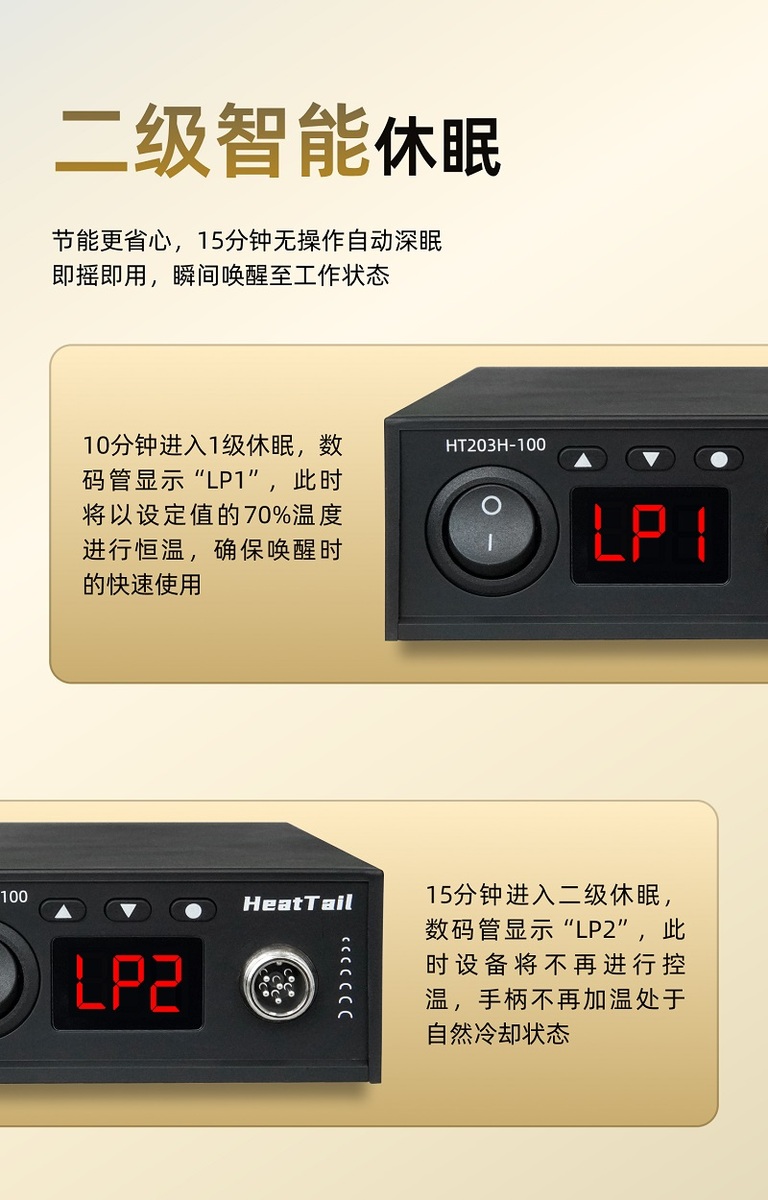 二级智能休眠

节能更省心，15分钟无操作自动深眠
即摇即用，瞬间唤醒至工作状态

10分钟进入1级休眠，数码管显示“LP1”，此时将以设定值的70%温度进行恒温，确保唤醒时的快速使用

HT203H-100

LP1

100

HeatTail

LP2

15分钟进入二级休眠，数码管显示“LP2”，此时设备将不再进行控温，手柄不再加温处于自然冷却状态