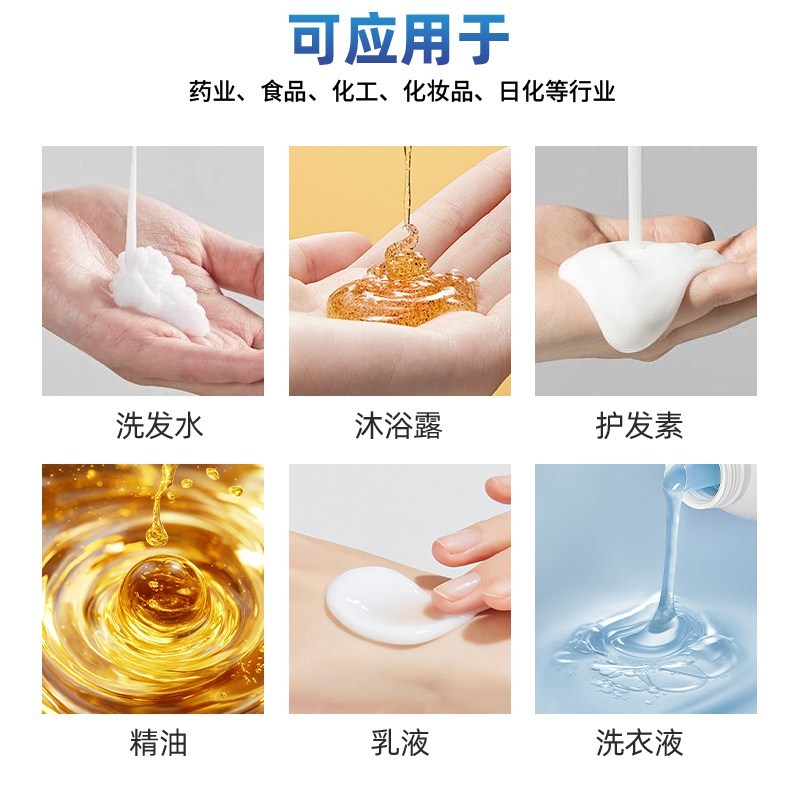 可应用于

药业、食品、化工、化妆品、日化等行业

洗发水

沐浴露

护发素

精油

乳液

洗衣液