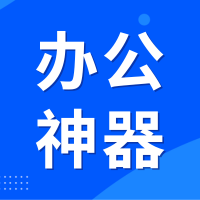 办公
神器